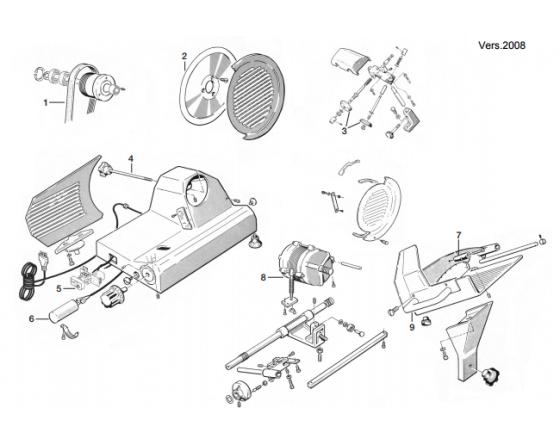 Vers.2008

1
2
3
4
5
6
7
8
9