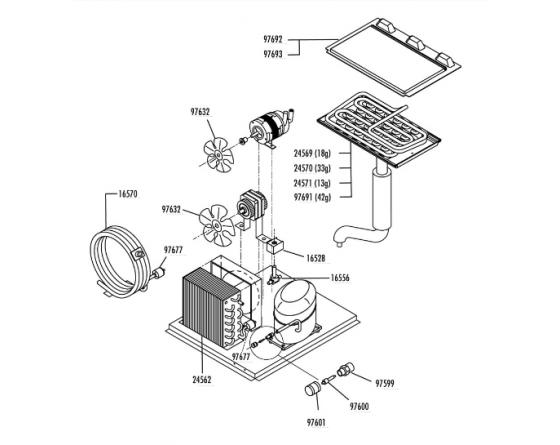 97692
97693

97632

24569 (18g)
24570 (33g)
24571 (13g)
97691 (42g)

16570

97632

97677

16528

16556

97677

24562

97599

97600

97601